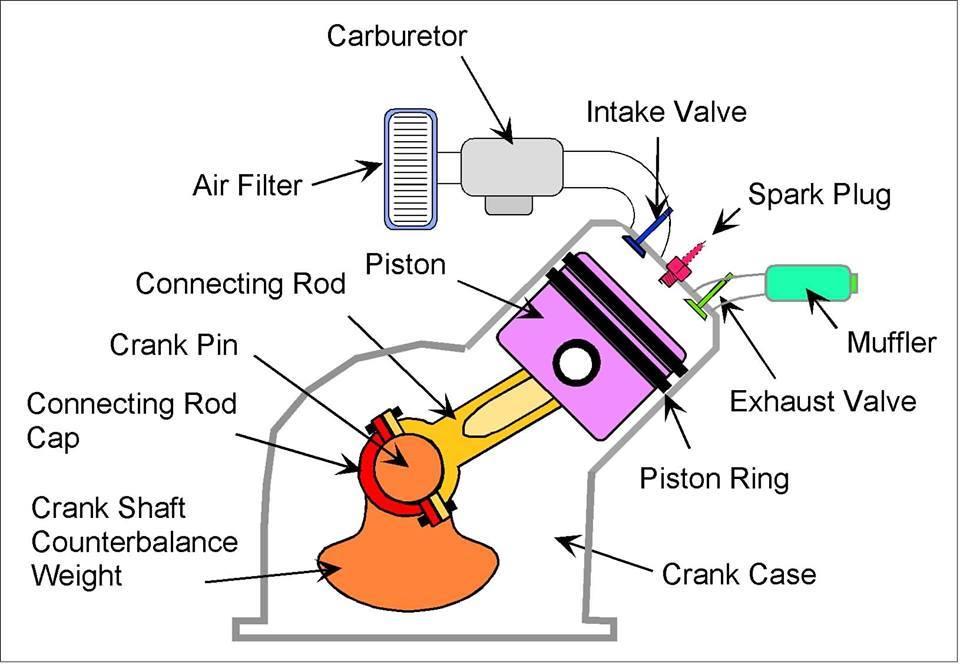 Carburetor
Intake Valve
Air Filter
Spark Plug
Piston
Connecting Rod
Muffler
Crank Pin
Exhaust Valve
Connecting Rod Cap
Piston Ring
Crank Shaft Counterbalance Weight
Crank Case